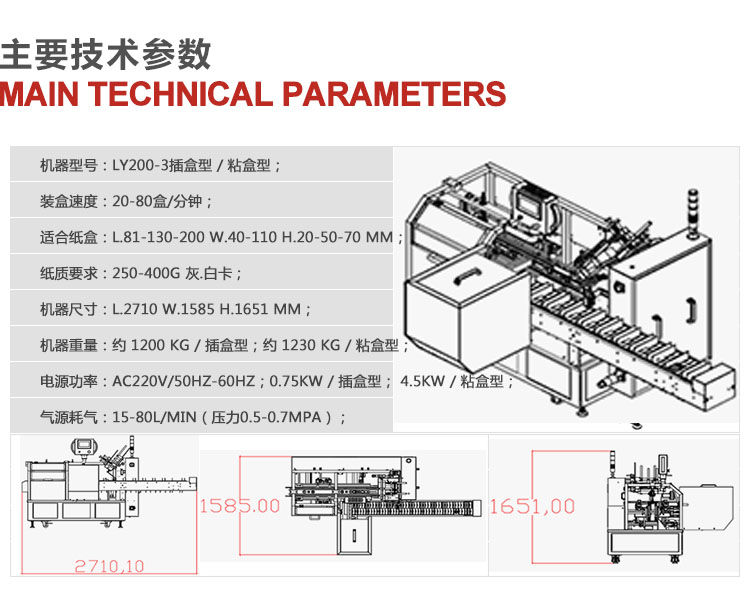 主要技术参数
MAIN TECHNICAL PARAMETERS

机器型号：LY200-3插盒型 / 粘盒型；

装盒速度：20-80盒/分钟；

适合纸盒：L.81-130-200 W.40-110 H.20-50-70 MM；

纸质要求：250-400G 灰.白卡；

机器尺寸：L.2710 W.1585 H.1651 MM；

机器重量：约 1200 KG / 插盒型；约 1230 KG / 粘盒型；

电源功率：AC220V/50HZ-60HZ；0.75KW / 插盒型； 4.5KW / 粘盒型；

气源耗气：15-80L/MIN（压力0.5-0.7MPA）；

2710,10

1585.00

1651,00